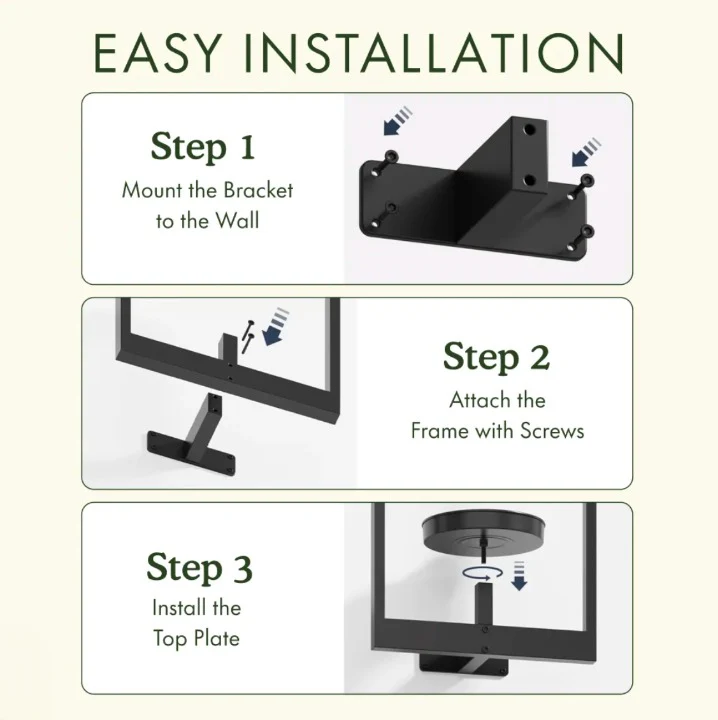 EASY INSTALLATION

Step 1
Mount the Bracket to the Wall

Step 2
Attach the Frame with Screws

Step 3
Install the Top Plate