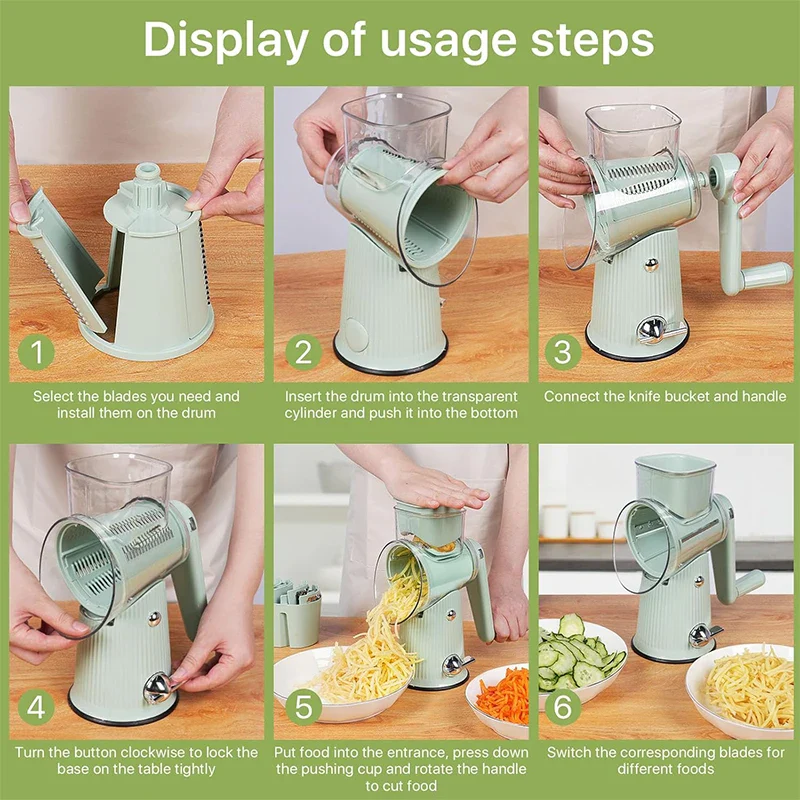 Display of usage steps

1

Select the blades you need and install them on the drum

2

Insert the drum into the transparent cylinder and push it into the bottom

3

Connect the knife bucket and handle

4

Turn the button clockwise to lock the base on the table tightly

5

Put food into the entrance, press down the pushing cup and rotate the handle to cut food

6

Switch the corresponding blades for different foods