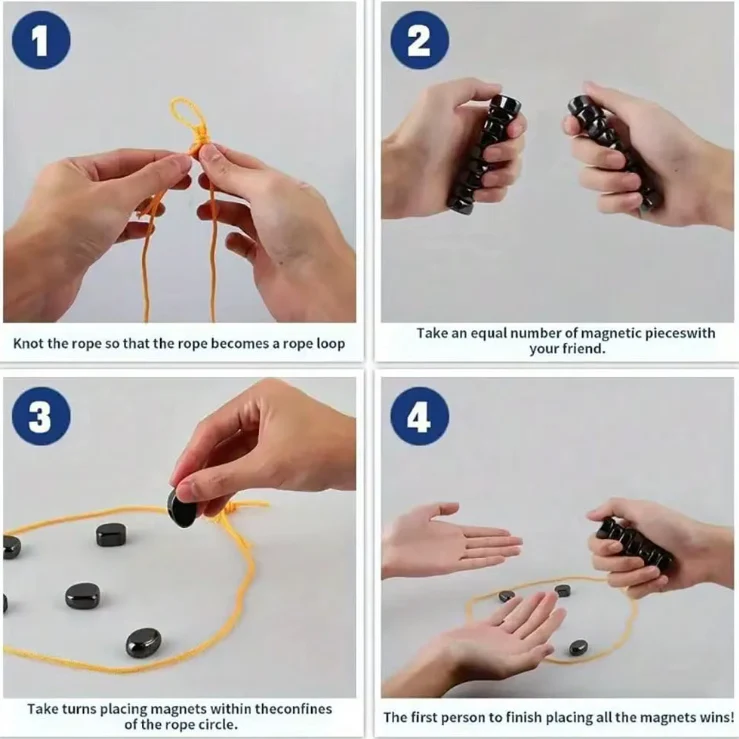 1

Knot the rope so that the rope becomes a rope loop

2

Take an equal number of magnetic pieceswith your friend.

3

Take turns placing magnets within theconfines of the rope circle.

4

The first person to finish placing all the magnets wins!