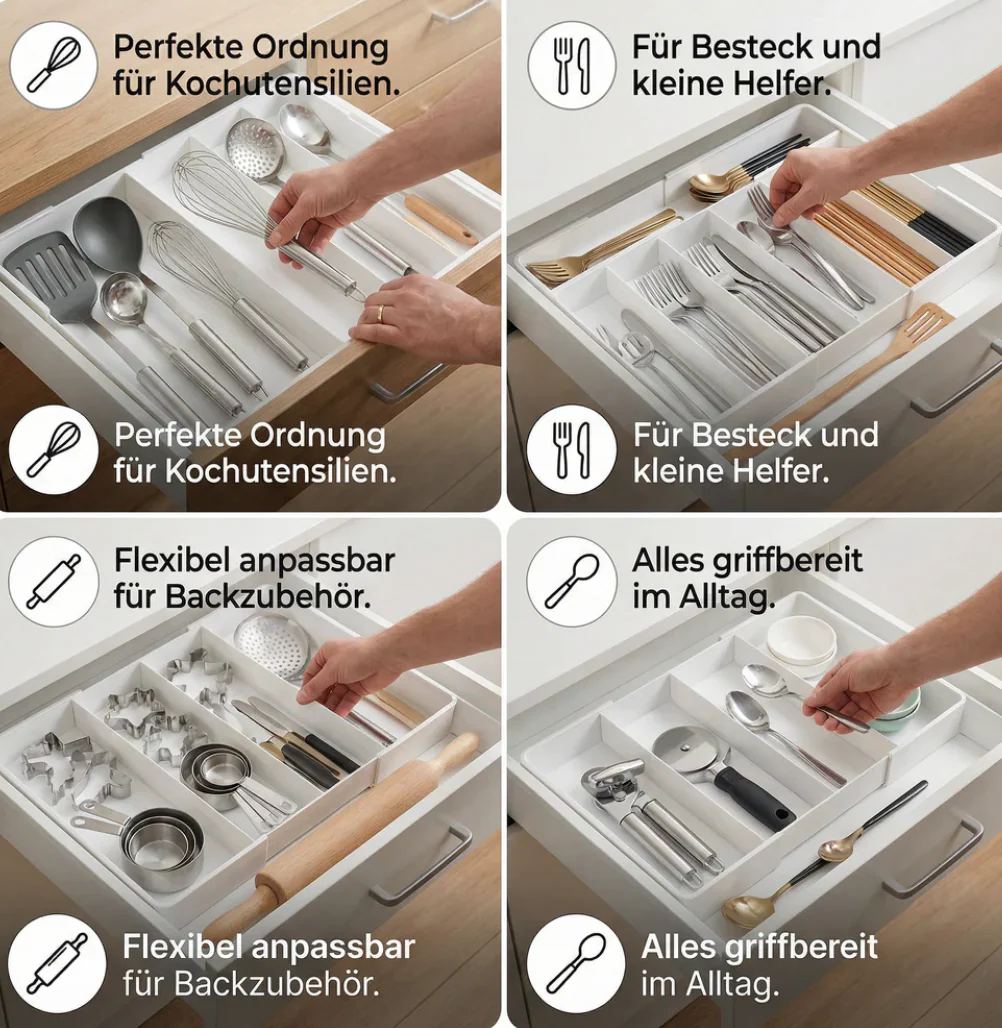 Perfekte Ordnung für Kochutensilien.

Perfekte Ordnung für Kochutensilien.

Für Besteck und kleine Helfer.

Für Besteck und kleine Helfer.

Flexibel anpassbar für Backzubehör.

Flexibel anpassbar für Backzubehör.

Alles griffbereit im Alltag.

Alles griffbereit im Alltag.