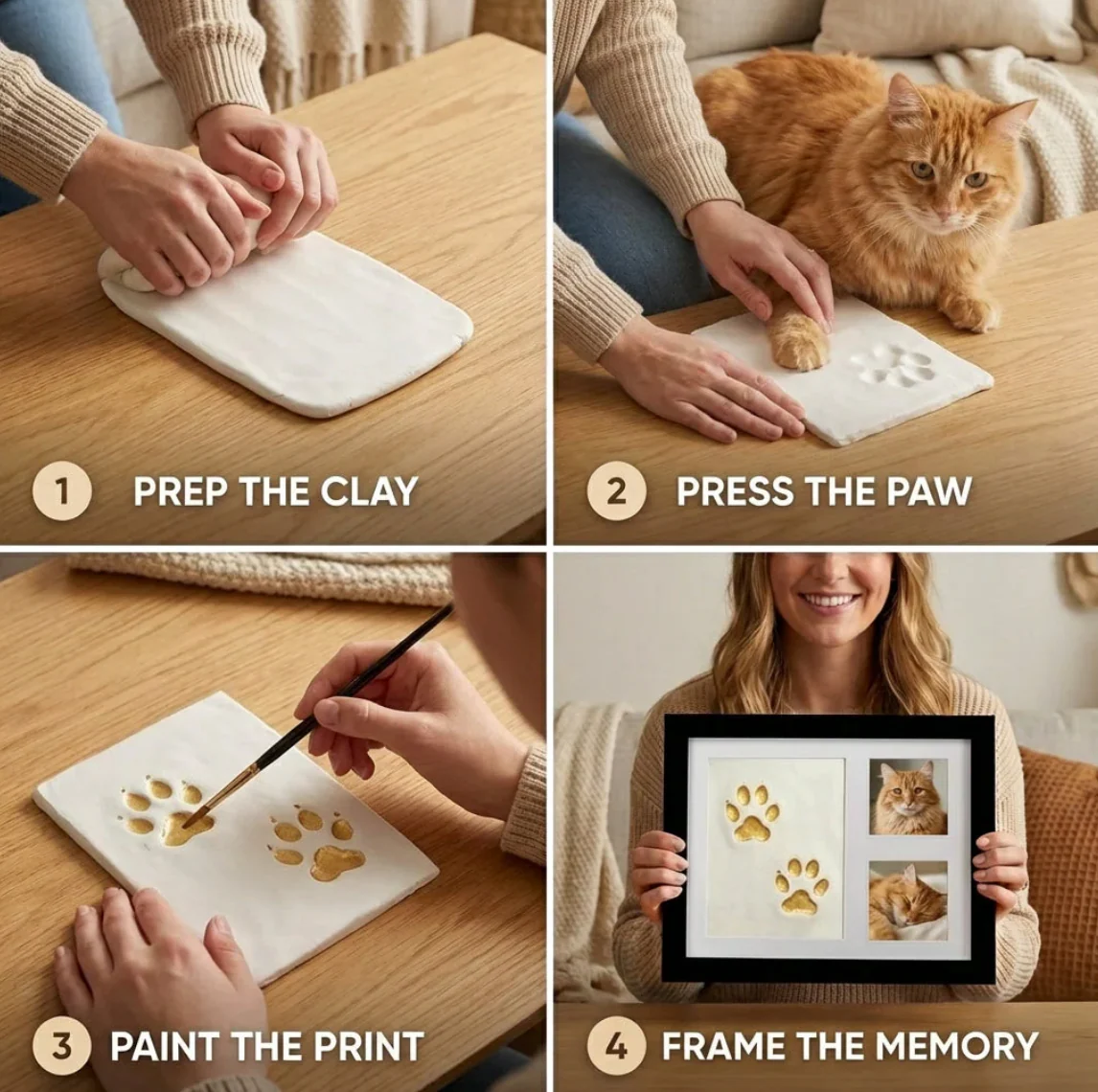 1 PREP THE CLAY

2 PRESS THE PAW

3 PAINT THE PRINT

4 FRAME THE MEMORY